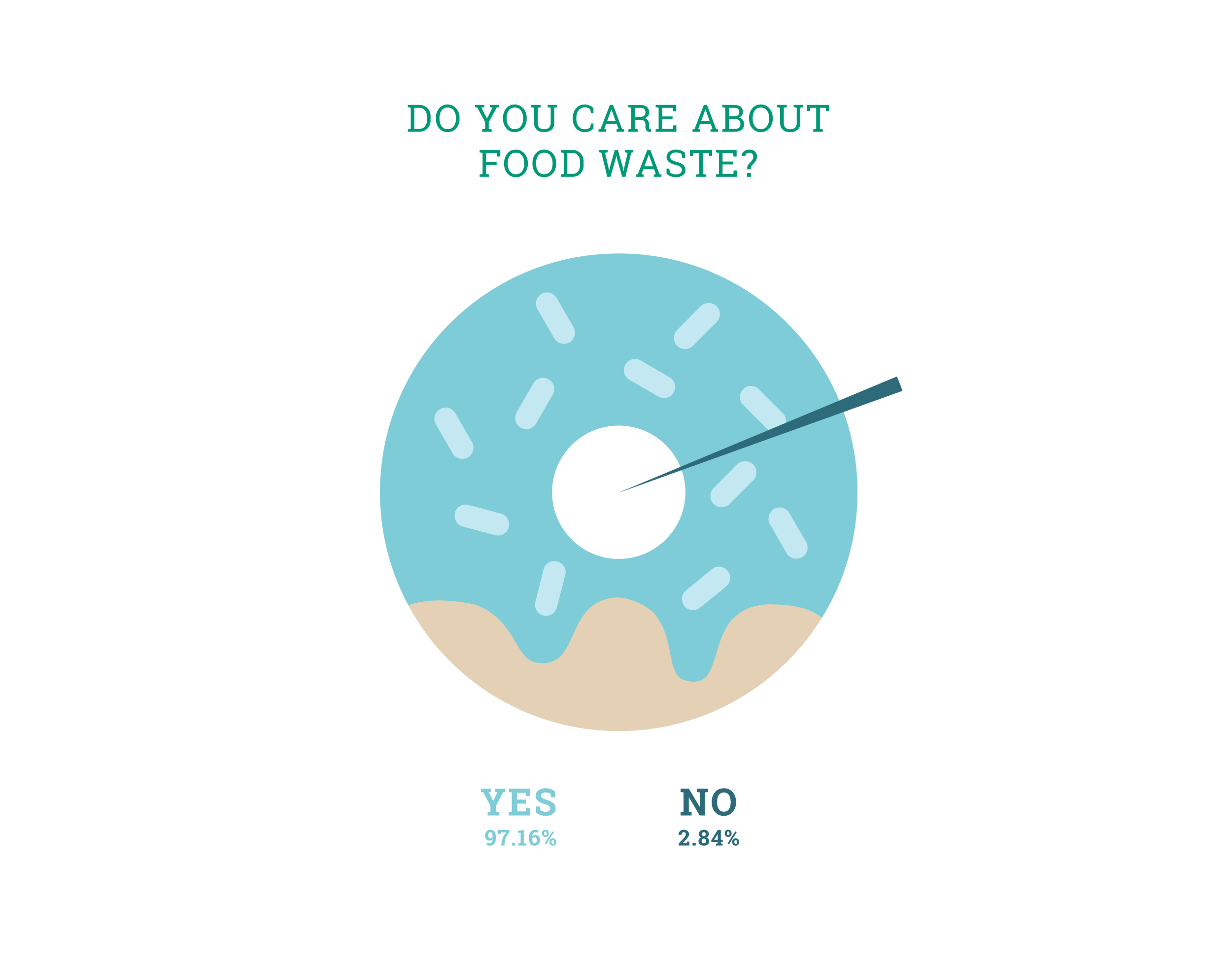 DO YOU CARE ABOUT FOOD WASTE?

YES
97.16%

NO
2.84%