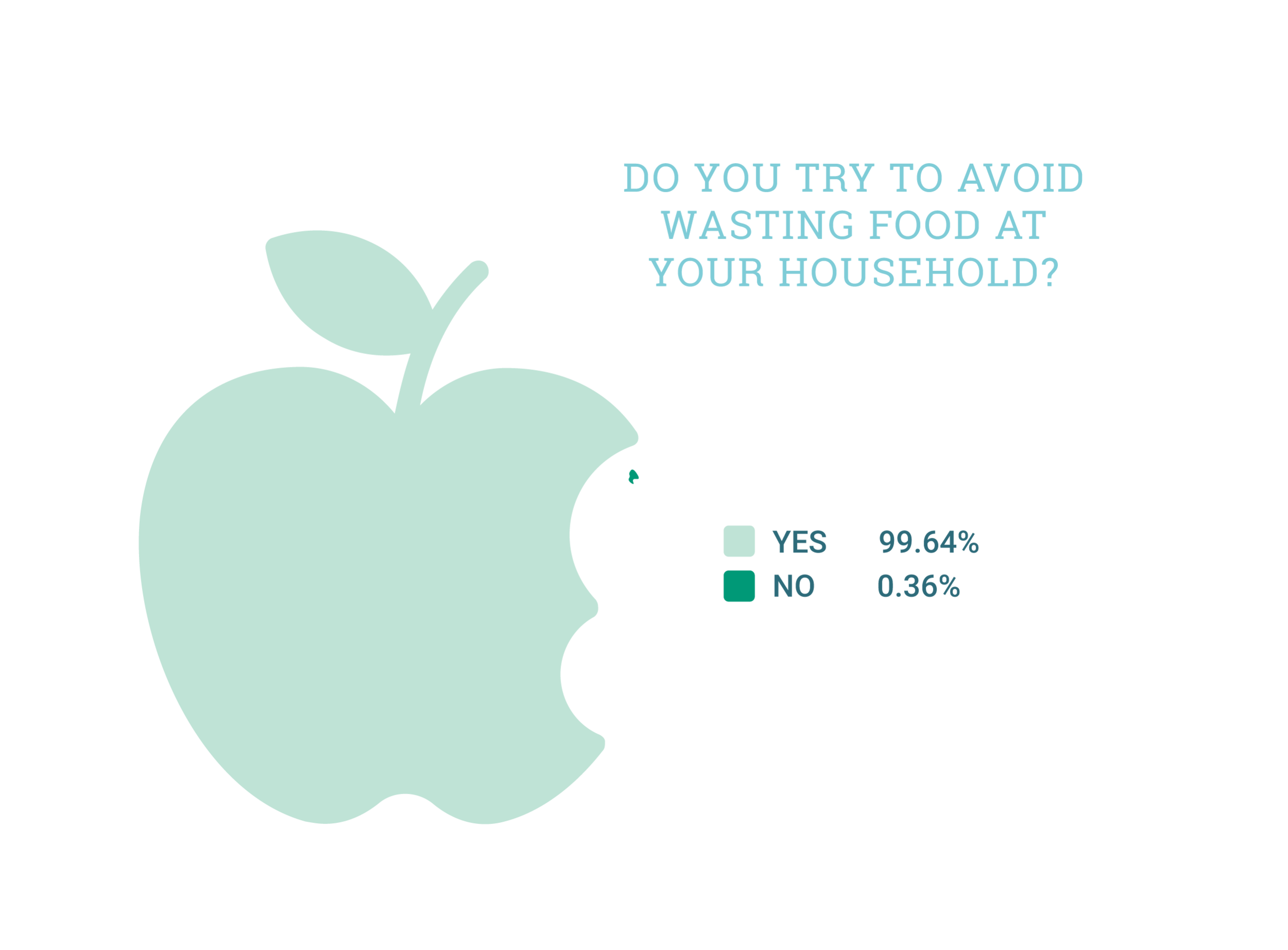 DO YOU TRY TO AVOID WASTING FOOD AT YOUR HOUSEHOLD?

YES 99.64%
NO 0.36%