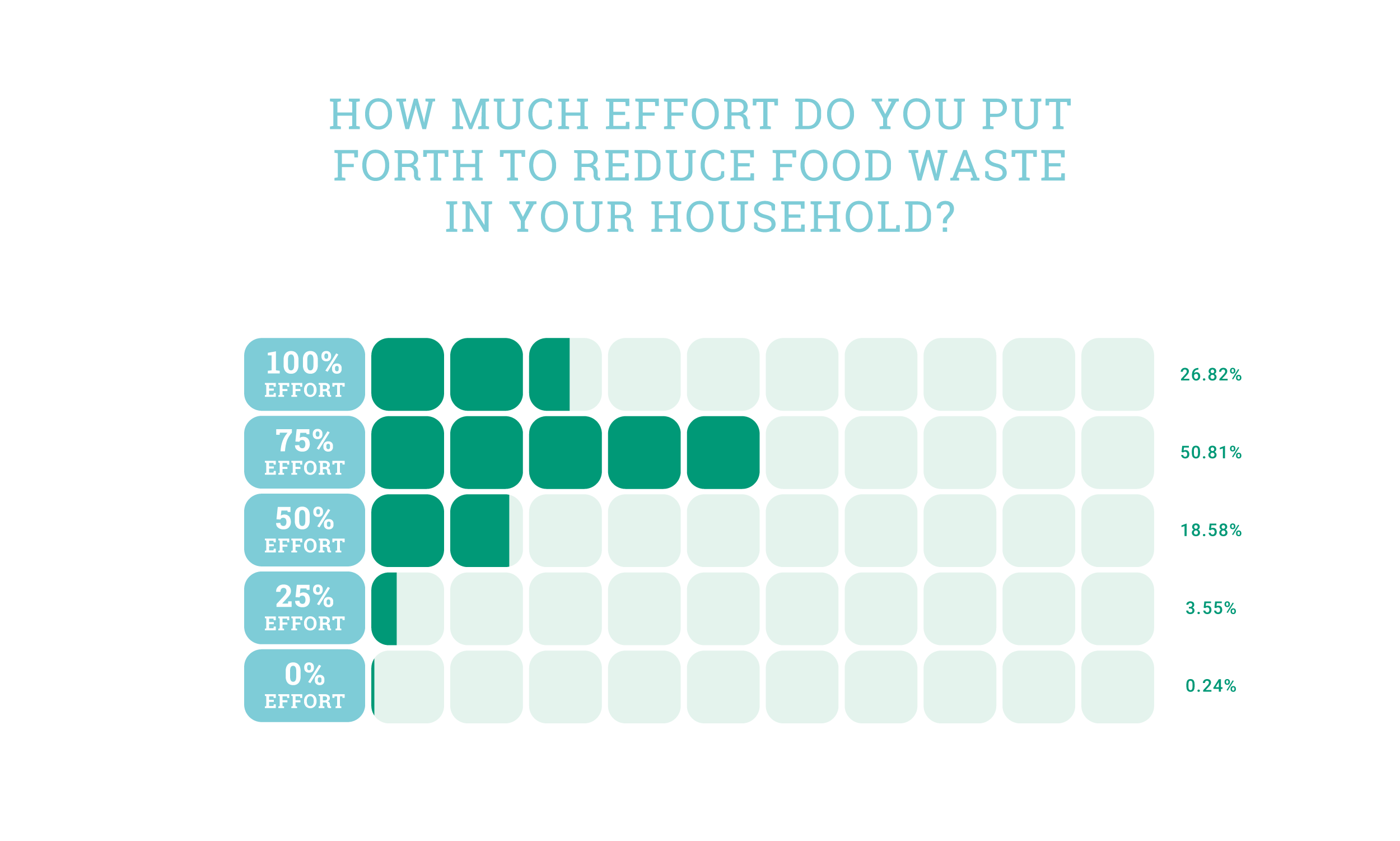 HOW MUCH EFFORT DO YOU PUT FORTH TO REDUCE FOOD WASTE IN YOUR HOUSEHOLD?

100% EFFORT 26.82%

75% EFFORT 50.81%

50% EFFORT 18.58%

25% EFFORT 3.55%

0% EFFORT 0.24%