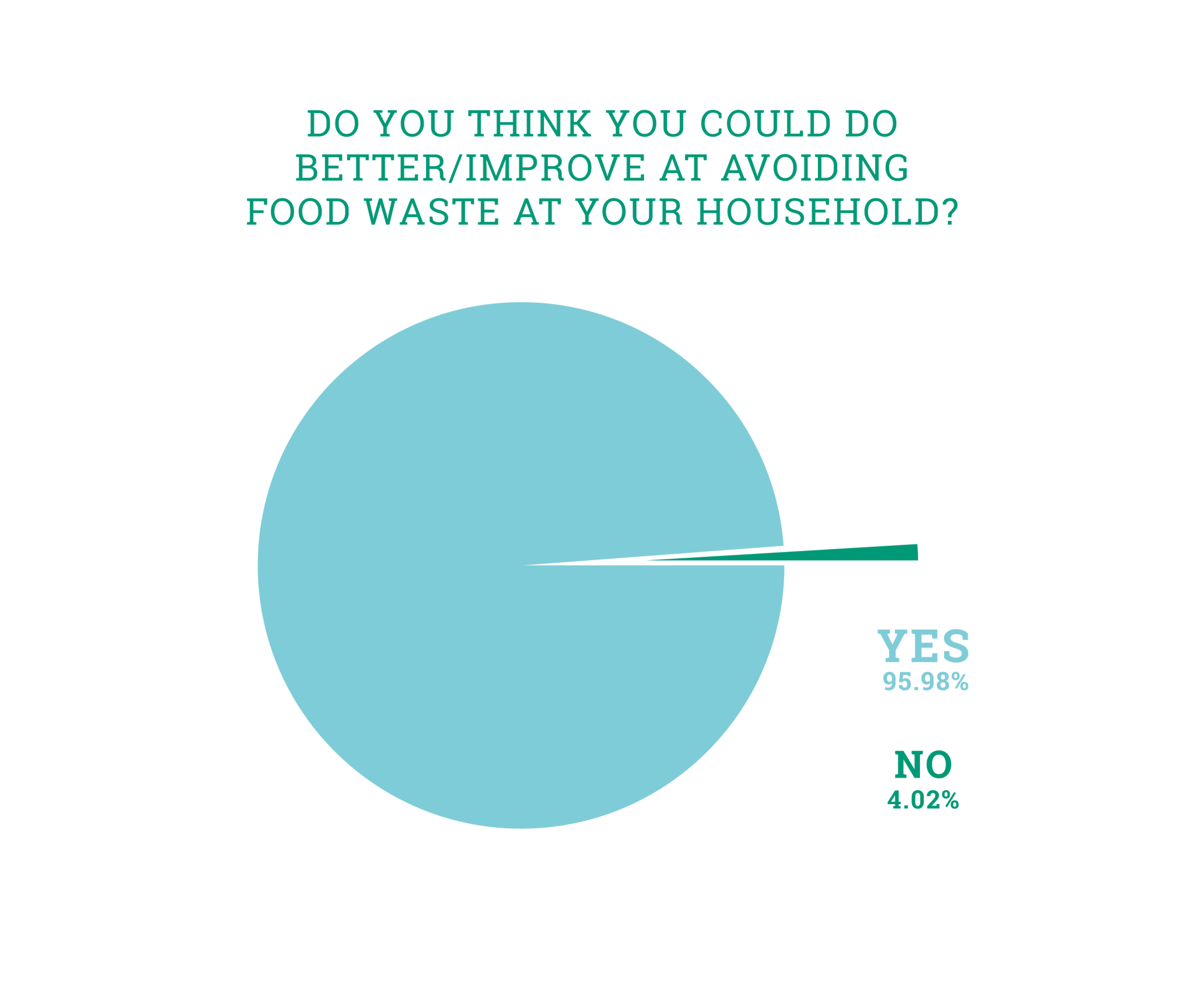 DO YOU THINK YOU COULD DO BETTER/IMPROVE AT AVOIDING FOOD WASTE AT YOUR HOUSEHOLD?

YES
95.98%

NO
4.02%