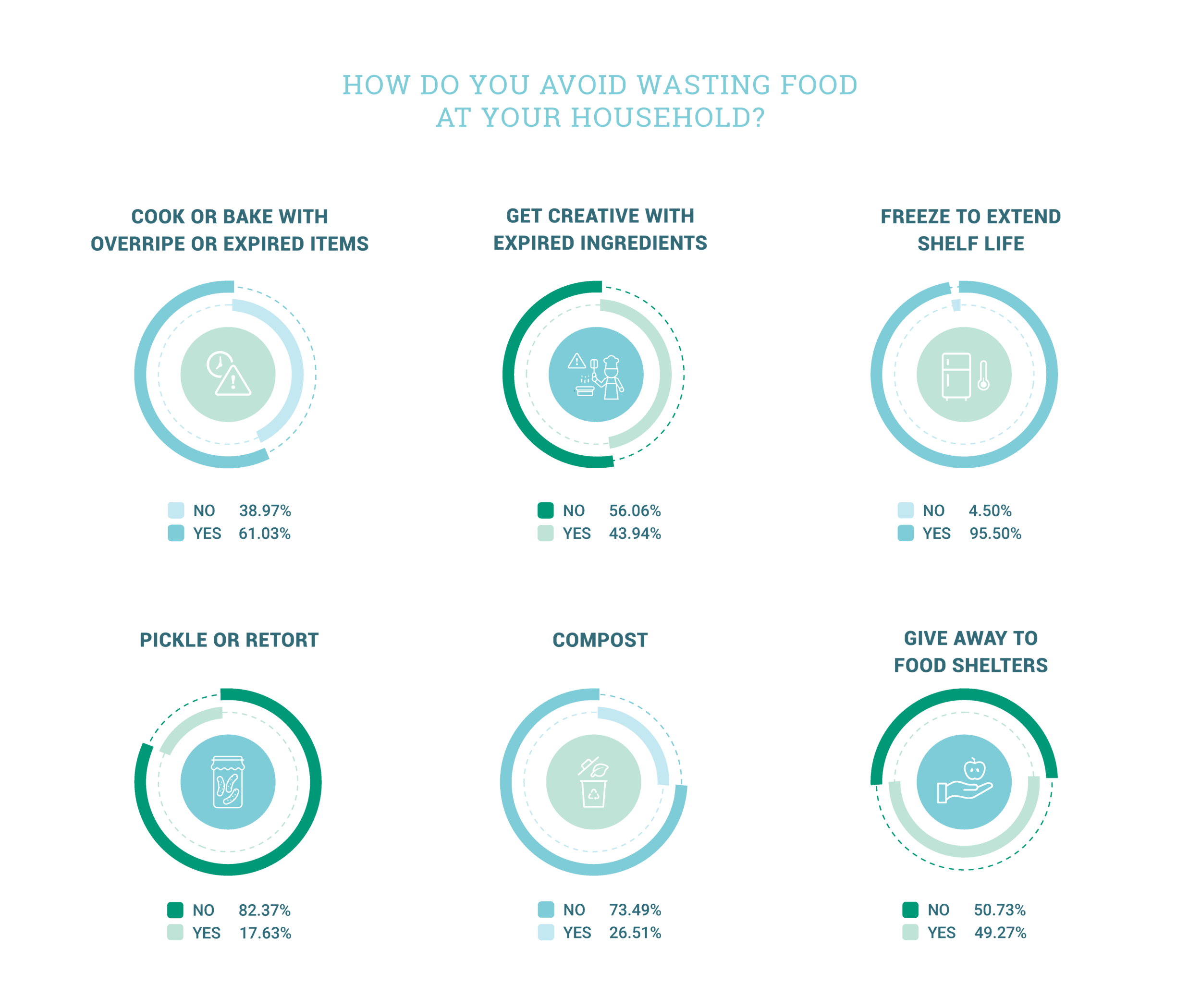 HOW DO YOU AVOID WASTING FOOD AT YOUR HOUSEHOLD?

COOK OR BAKE WITH OVERRIPE OR EXPIRED ITEMS

NO 38.97%
YES 61.03%

GET CREATIVE WITH EXPIRED INGREDIENTS

NO 56.06%
YES 43.94%

FREEZE TO EXTEND SHELF LIFE

NO 4.50%
YES 95.50%

PICKLE OR RETORT

NO 82.37%
YES 17.63%

COMPOST

NO 73.49%
YES 26.51%

GIVE AWAY TO FOOD SHELTERS

NO 50.73%
YES 49.27%